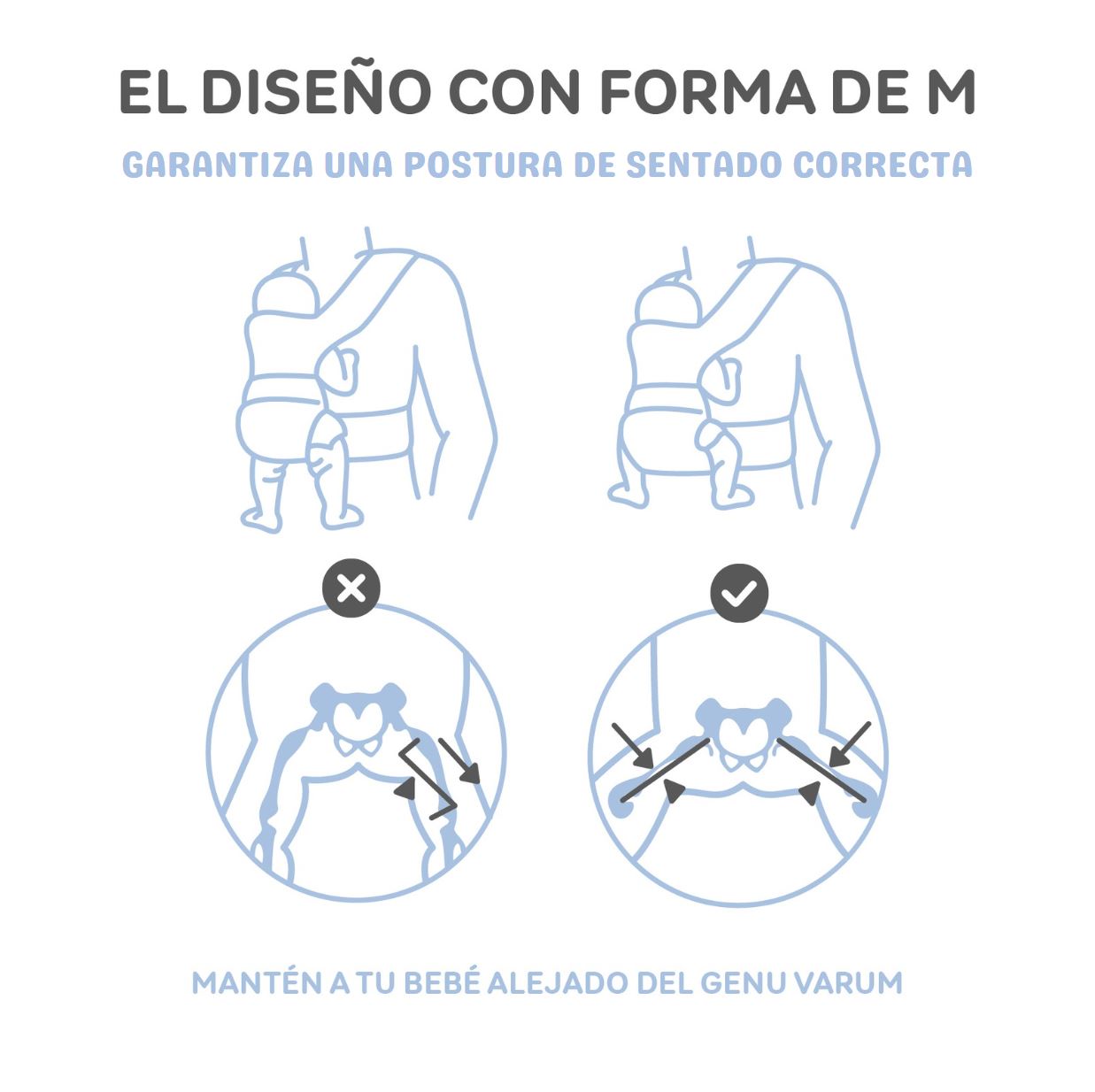 EL DISEÑO CON FORMA DE M

GARANTIZA UNA POSTURA DE SENTADO CORRECTA

MANTÉN A TU BEBÉ ALEJADO DEL GENU VARUM